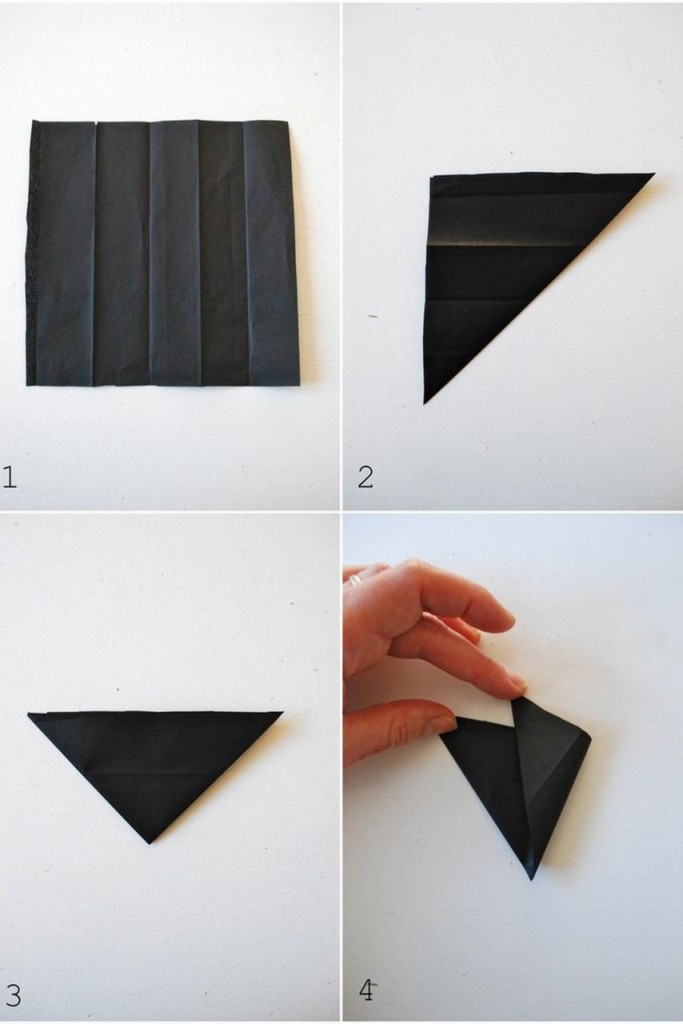 1
2
3
4